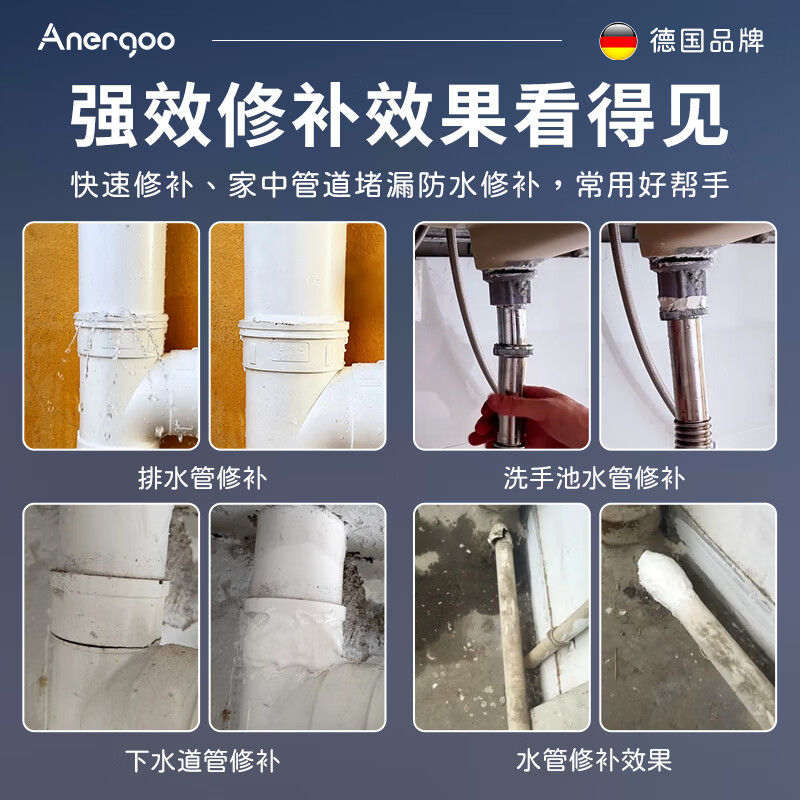 Anergoo

德国品牌

强效修补效果看得见

快速修补、家中管道堵漏防水修补，常用好帮手

排水管修补

洗手池水管修补

下水道管修补

水管修补效果