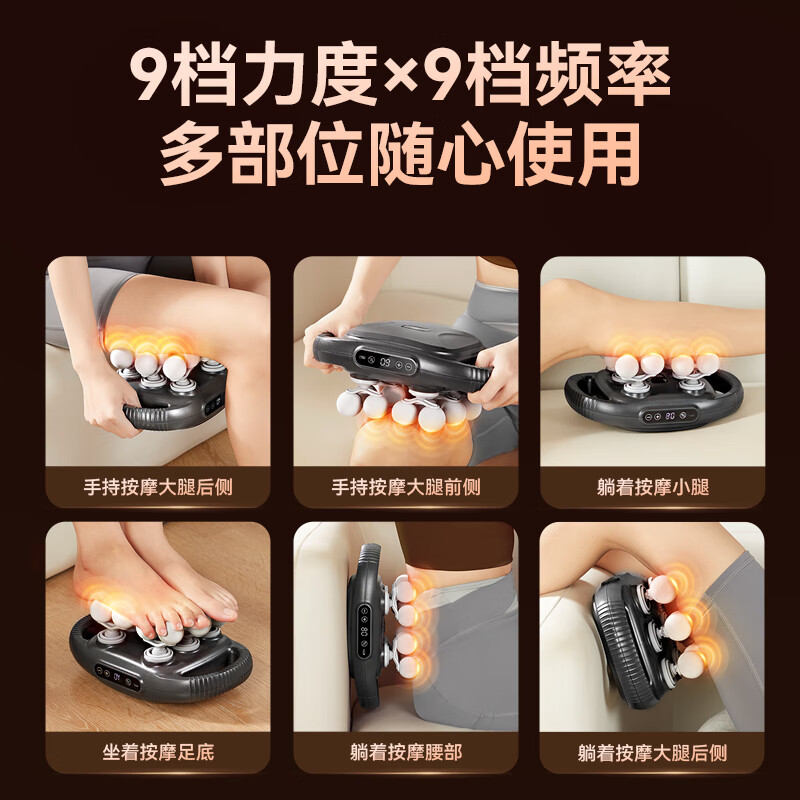 9档力度×9档频率
多部位随心使用

手持按摩大腿后侧

手持按摩大腿前侧

躺着按摩小腿

坐着按摩足底

躺着按摩腰部

躺着按摩大腿后侧