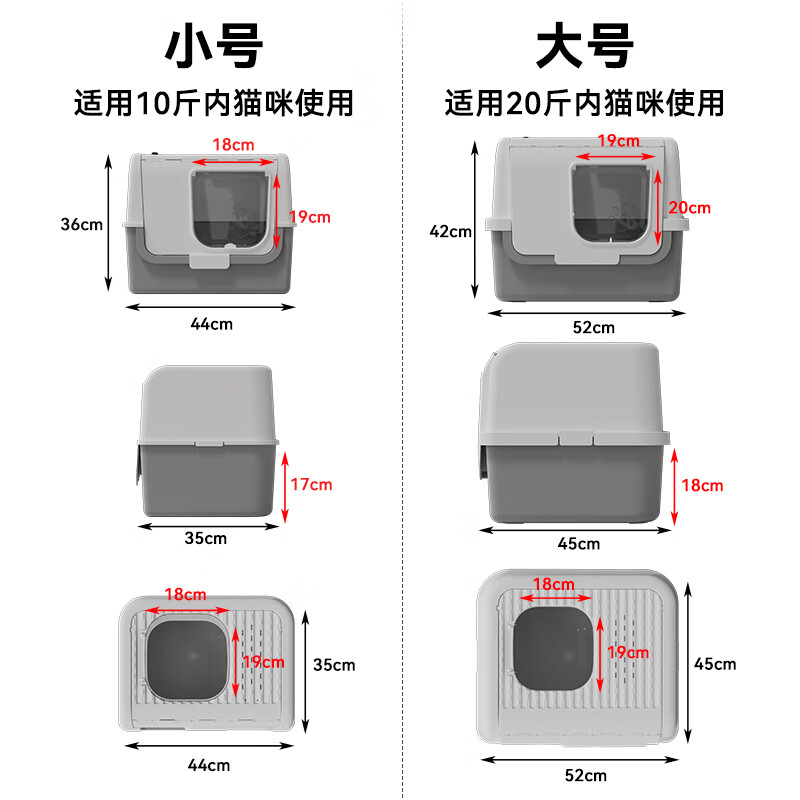 小号

适用10斤内猫咪使用

18cm
36cm
19cm
44cm

17cm
35cm

18cm
19cm
35cm
44cm

大号

适用20斤内猫咪使用

19cm
42cm
20cm
52cm

18cm
45cm

18cm
19cm
45cm
52cm