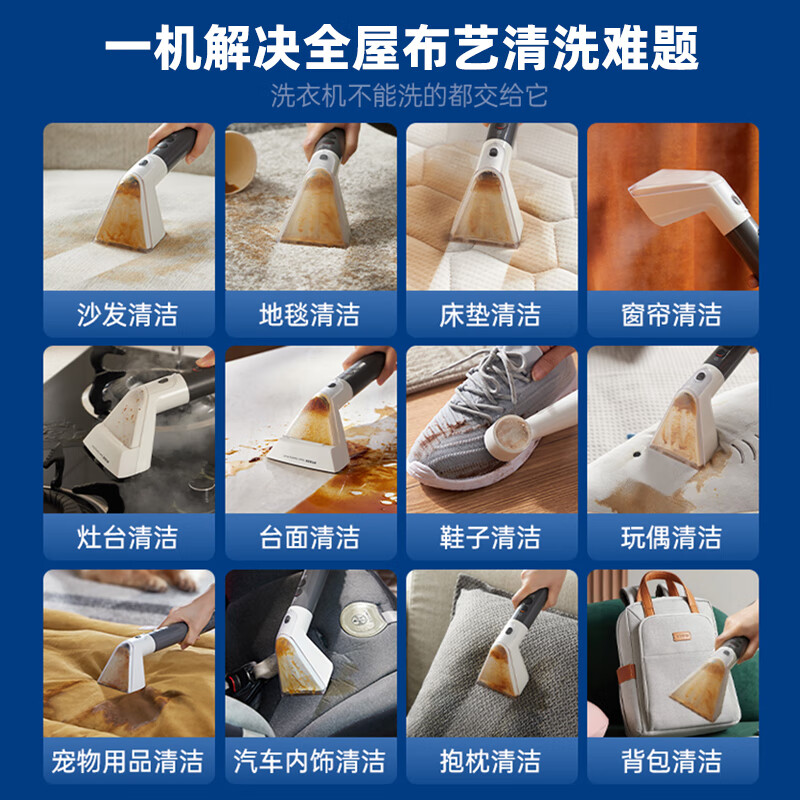 一机解决全屋布艺清洗难题

洗衣机不能洗的都交给它

沙发清洁

地毯清洁

床垫清洁

窗帘清洁

灶台清洁

台面清洁

鞋子清洁

玩偶清洁

宠物用品清洁

汽车内饰清洁

抱枕清洁

背包清洁