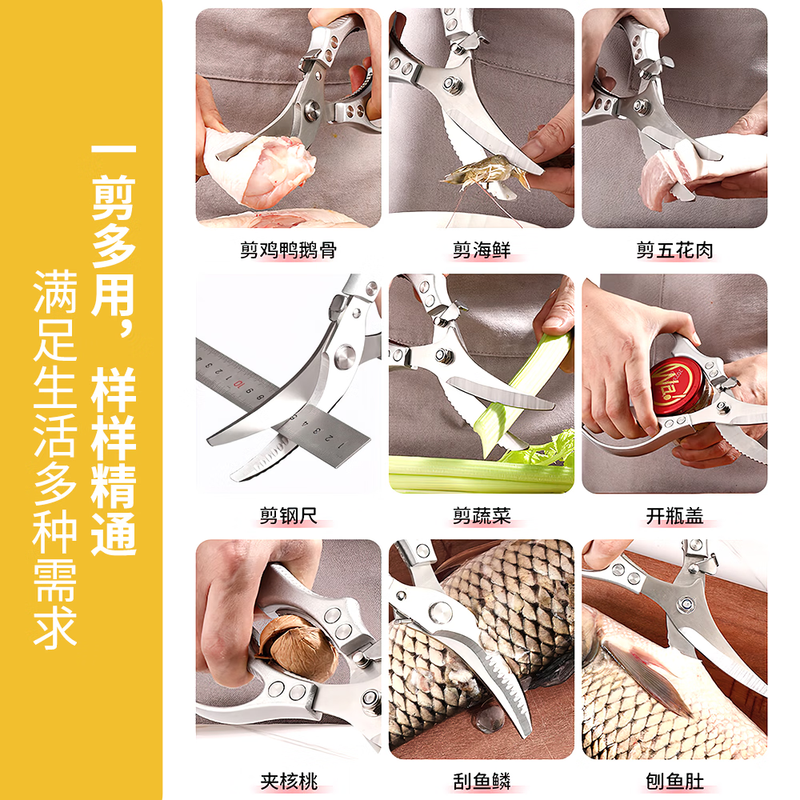 一剪多用，样样精通

满足生活多种需求

剪鸡鸭鹅骨

剪海鲜

剪五花肉

剪钢尺

剪蔬菜

开瓶盖

夹核桃

刮鱼鳞

刨鱼肚