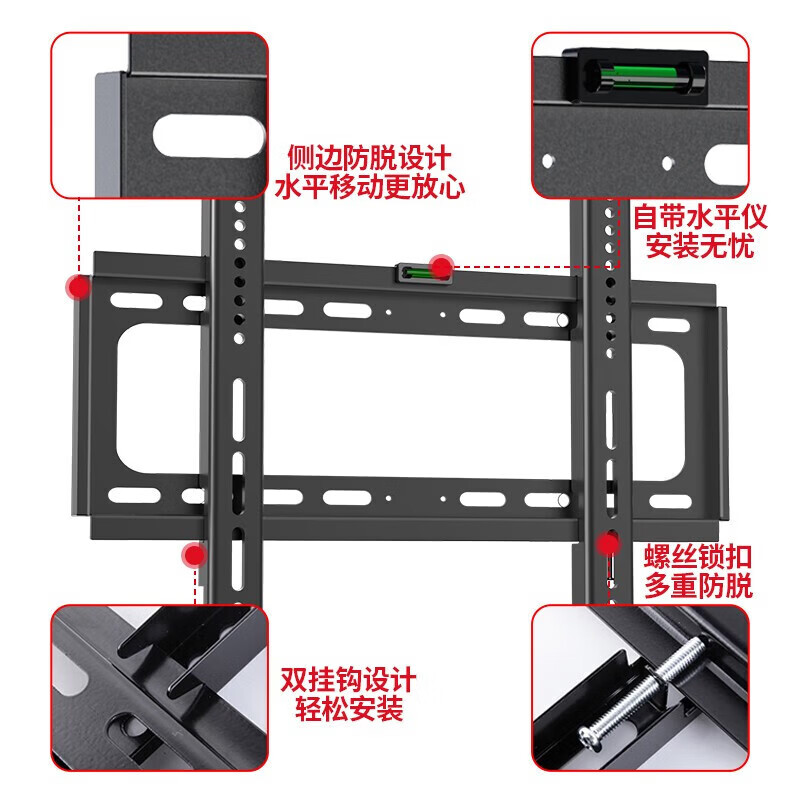 侧边防脱设计
水平移动更放心

自带水平仪
安装无忧

螺丝锁扣
多重防脱

双挂钩设计
轻松安装