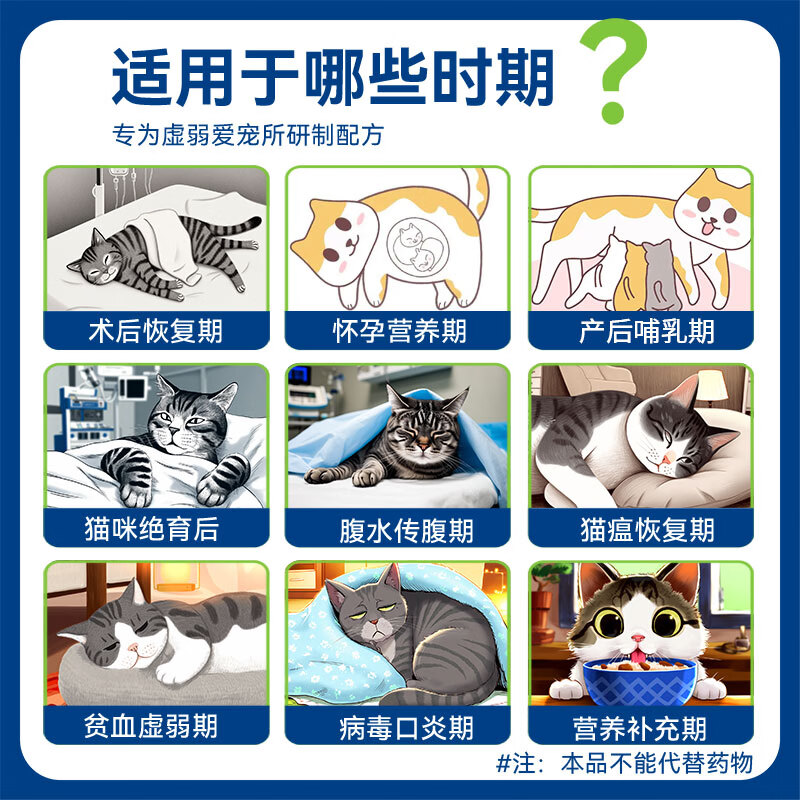 适用于哪些时期?

专为虚弱爱宠所研制配方

术后恢复期

怀孕营养期

产后哺乳期

猫咪绝育后

腹水传腹期

猫瘟恢复期

贫血虚弱期

病毒口炎期

营养补充期

#注：本品不能代替药物