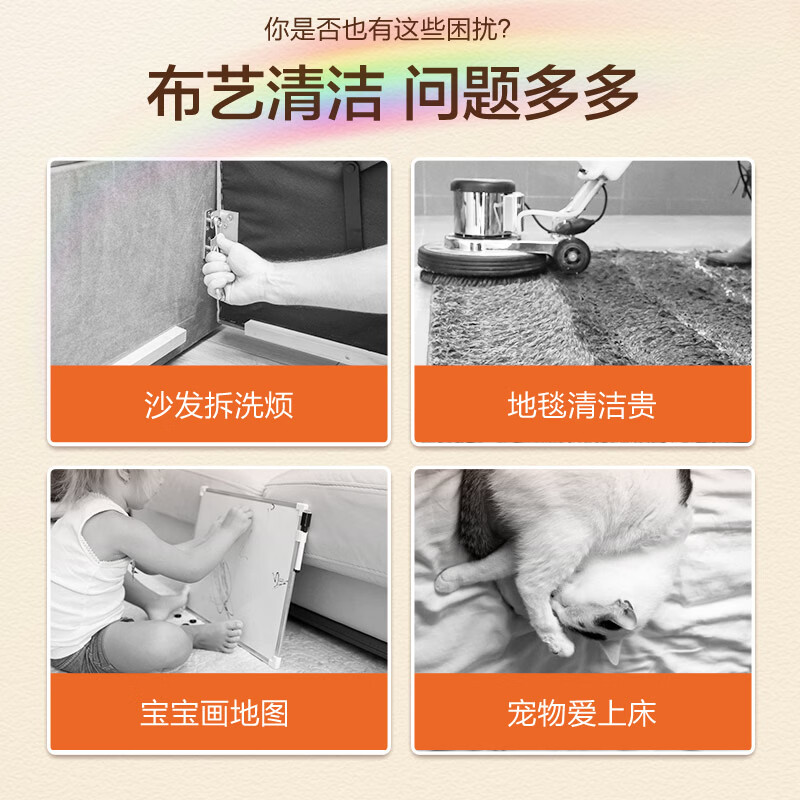 你是否也有这些困扰?

布艺清洁 问题多多

沙发拆洗烦

地毯清洁贵

宝宝画地图

宠物爱上床