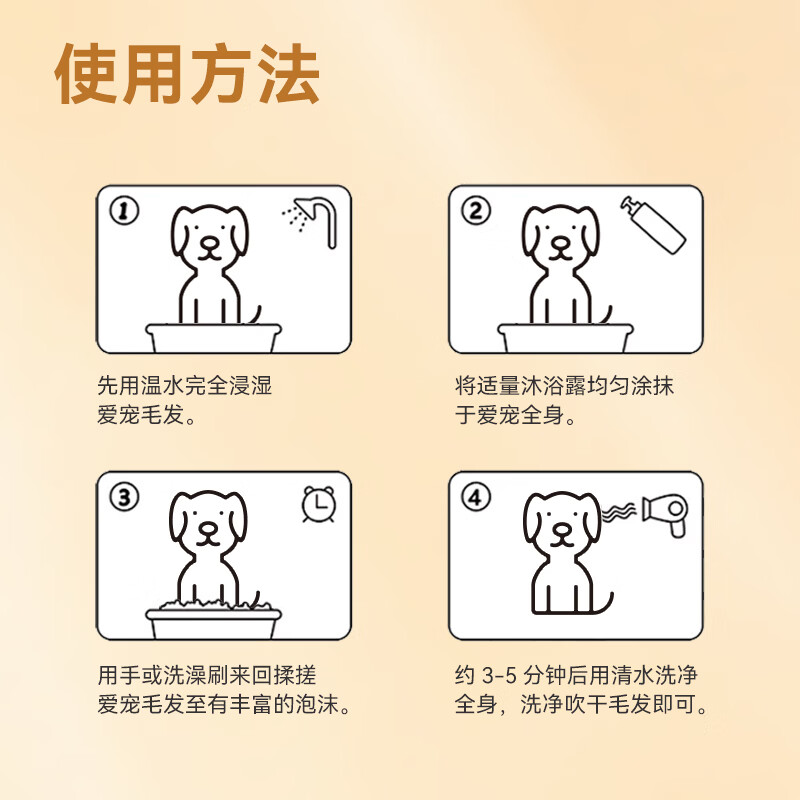 使用方法

①

先用温水完全浸湿爱宠毛发。

②

将适量沐浴露均匀涂抹于爱宠全身。

③

用手或洗澡刷来回揉搓爱宠毛发至有丰富的泡沫。

④

约 3-5 分钟后用清水洗净全身，洗净吹干毛发即可。