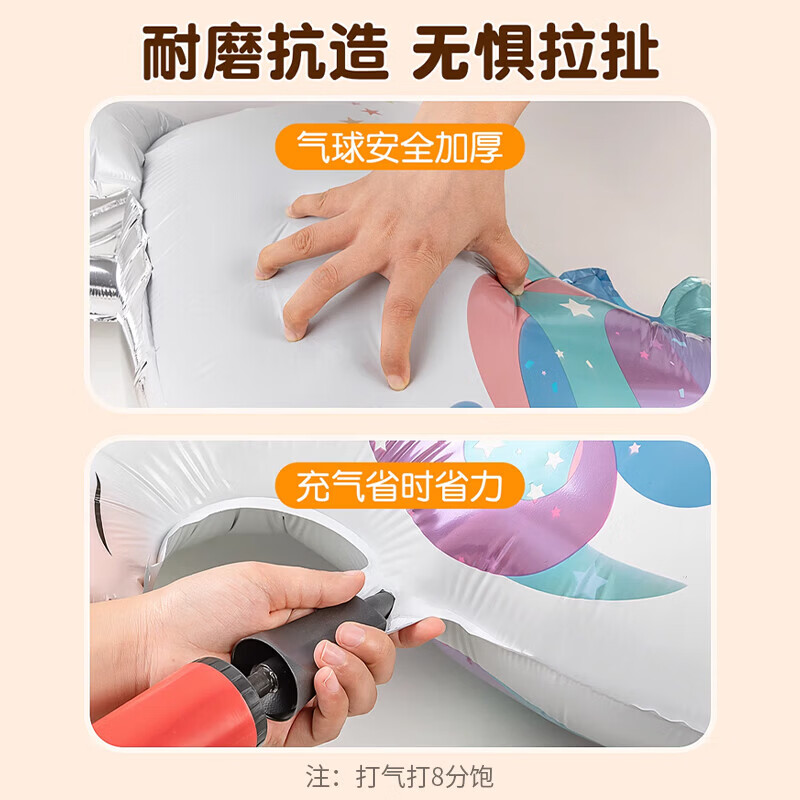 耐磨抗造 无惧拉扯

气球安全加厚

充气省时省力

注：打气打8分饱