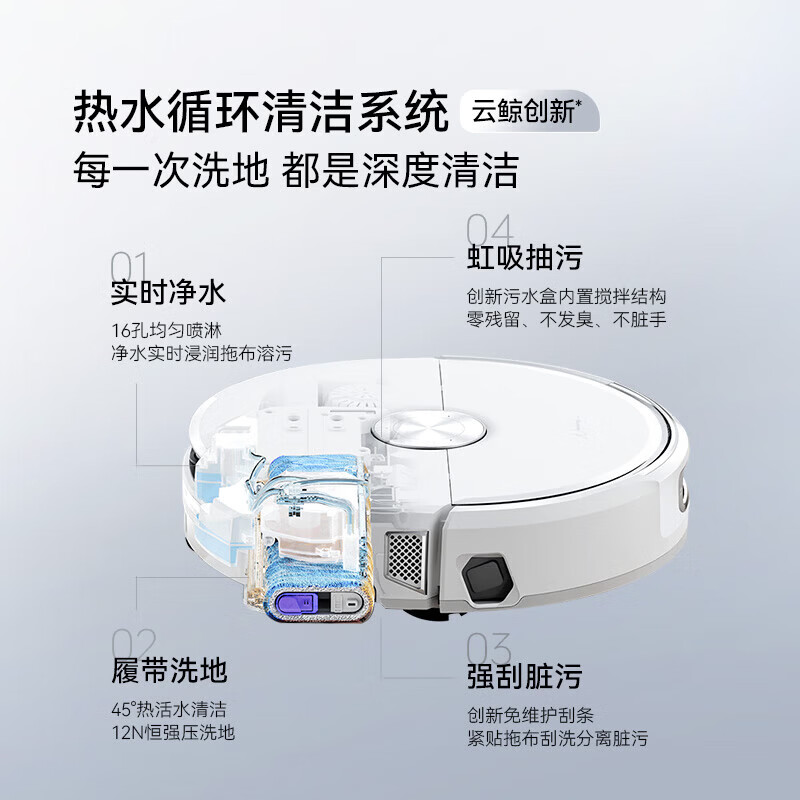 热水循环清洁系统 云鲸创新*
每一次洗地 都是深度清洁

01
实时净水
16孔均匀喷淋
净水实时浸润拖布溶污

04
虹吸抽污
创新污水盒内置搅拌结构
零残留、不发臭、不脏手

02
履带洗地
45°热活水清洁
12N恒强压洗地

03
强刮脏污
创新免维护刮条
紧贴拖布刮洗分离脏污