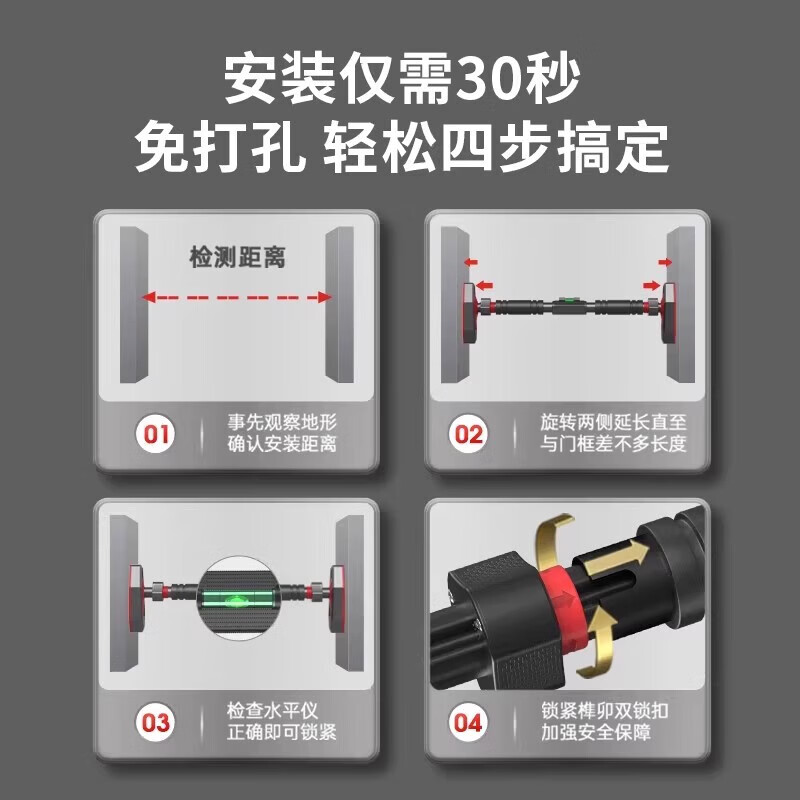 安装仅需30秒
免打孔 轻松四步搞定

检测距离

01 事先观察地形
确认安装距离

02 旋转两侧延长直至
与门框差不多长度

03 检查水平仪
正确即可锁紧

04 锁紧榫卯双锁扣
加强安全保障