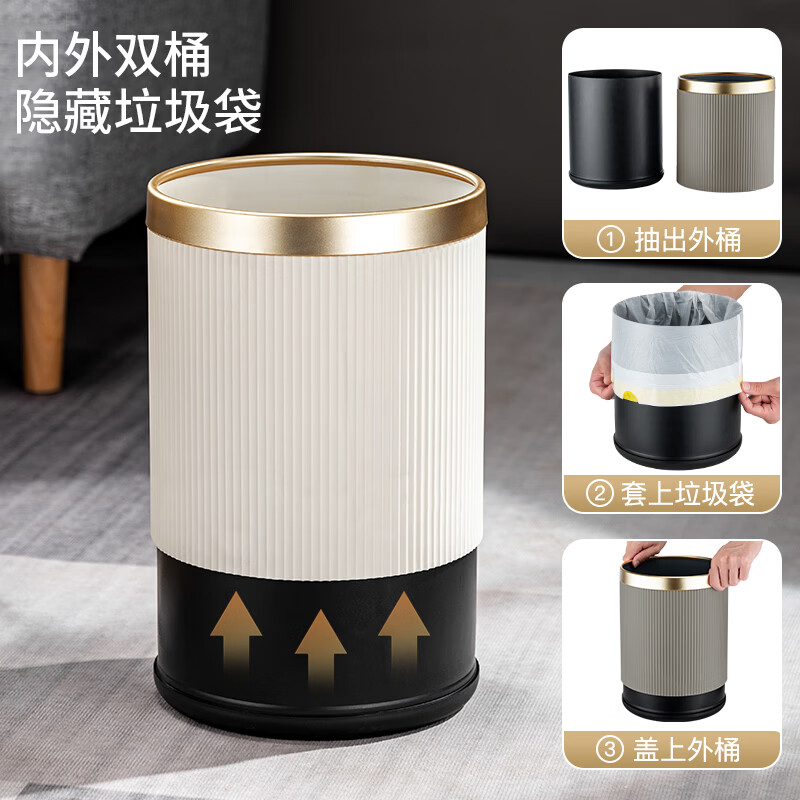 内外双桶
隐藏垃圾袋

① 抽出外桶

② 套上垃圾袋

③ 盖上外桶