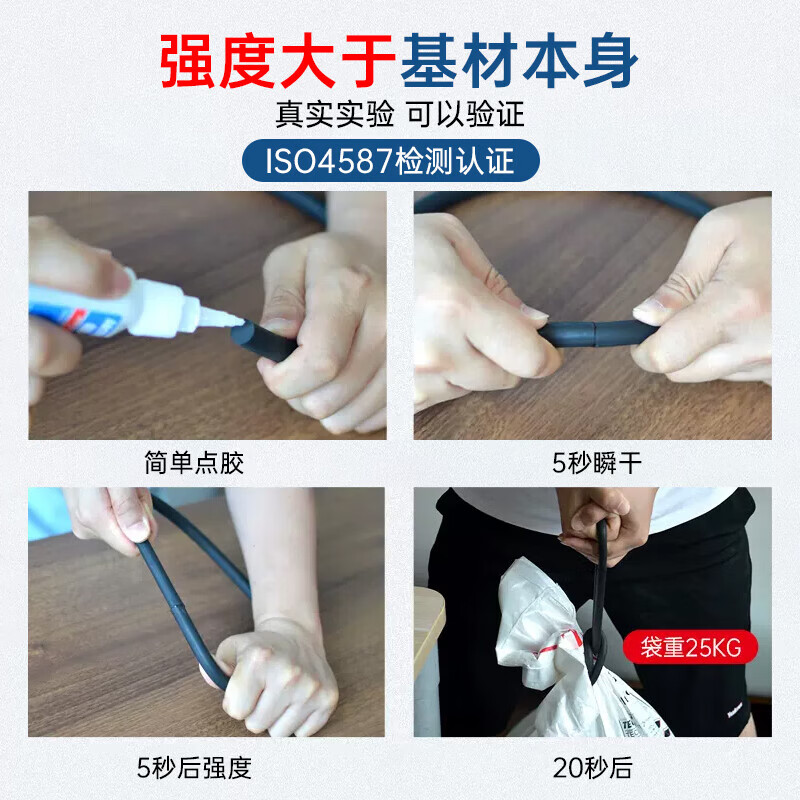 强度大于基材本身

真实实验 可以验证

ISO4587检测认证

简单点胶

5秒瞬干

5秒后强度

袋重25KG

20秒后