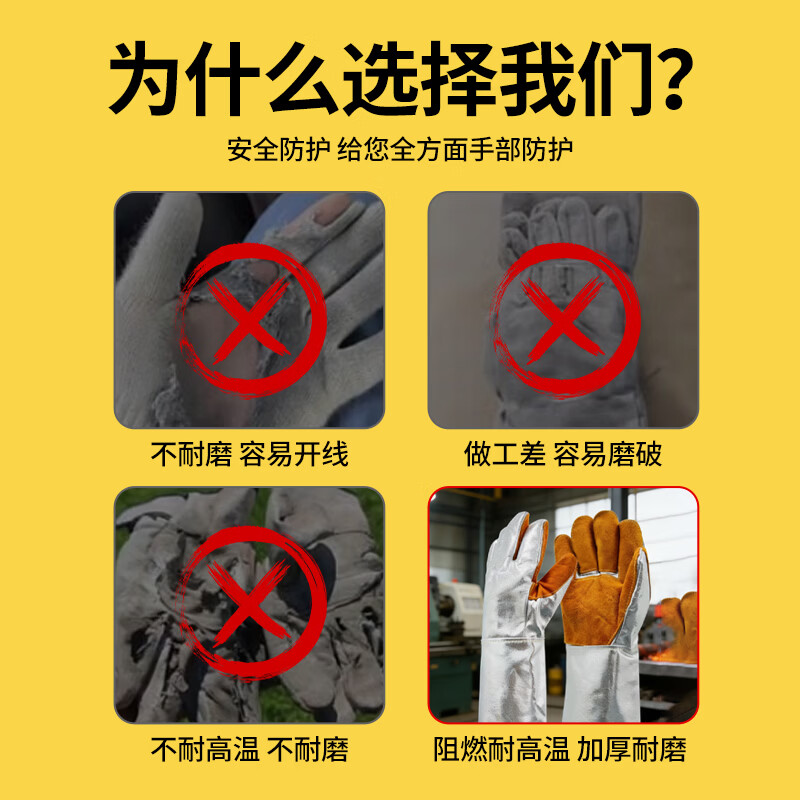 为什么选择我们?

安全防护 给您全方面手部防护

不耐磨 容易开线

做工差 容易磨破

不耐高温 不耐磨

阻燃耐高温 加厚耐磨