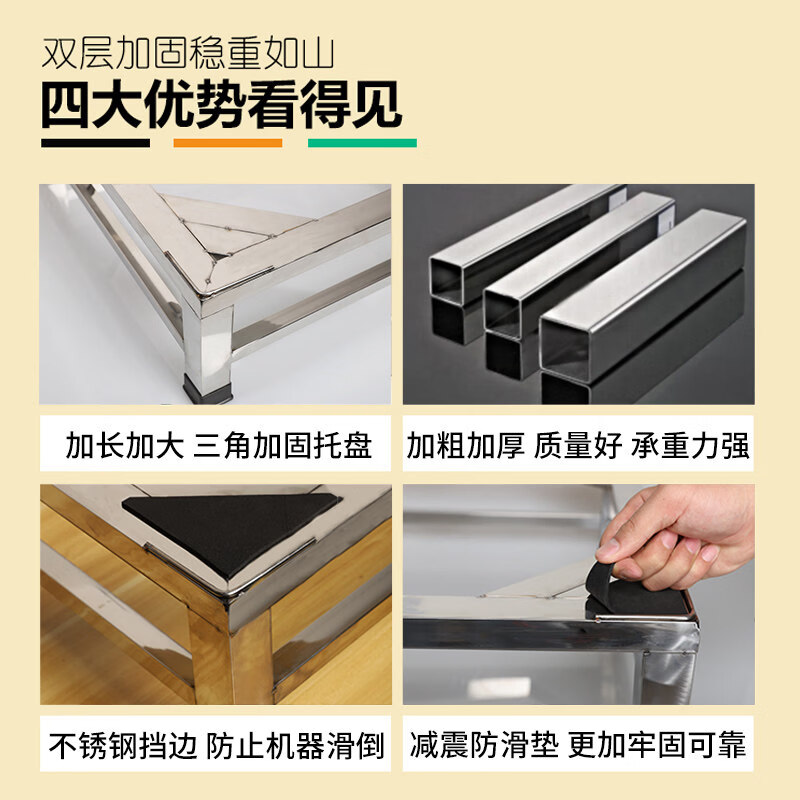 双层加固稳重如山
四大优势看得见

加长加大 三角加固托盘

加粗加厚 质量好 承重力强

不锈钢挡边 防止机器滑倒

减震防滑垫 更加牢固可靠