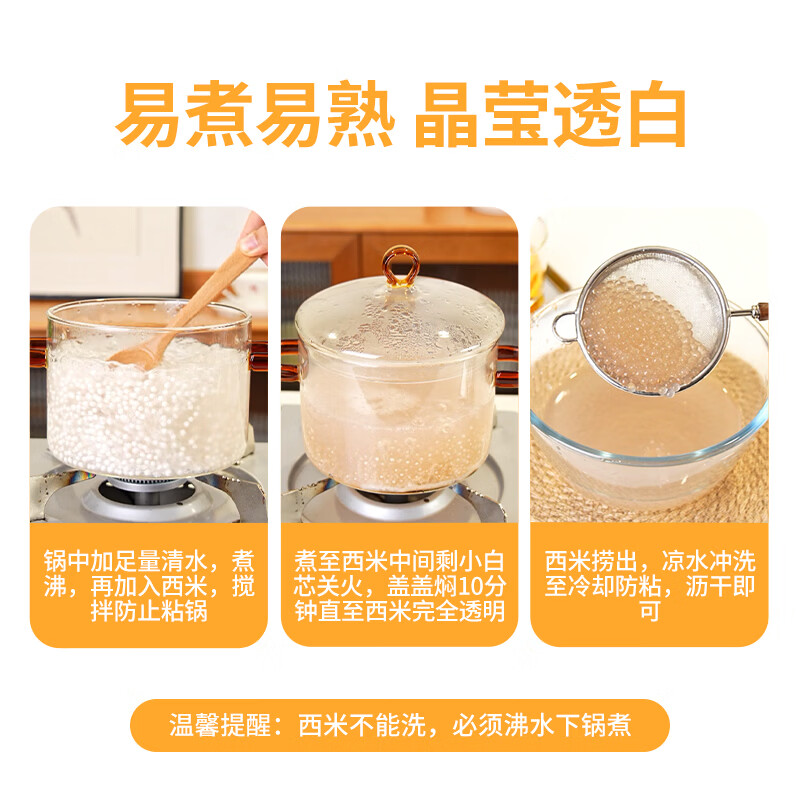 易煮易熟 晶莹透白

锅中加足量清水，煮沸，再加入西米，搅拌防止粘锅

煮至西米中间剩小白芯关火，盖盖焖10分钟直至西米完全透明

西米捞出，凉水冲洗至冷却防粘，沥干即可

温馨提醒：西米不能洗，必须沸水下锅煮