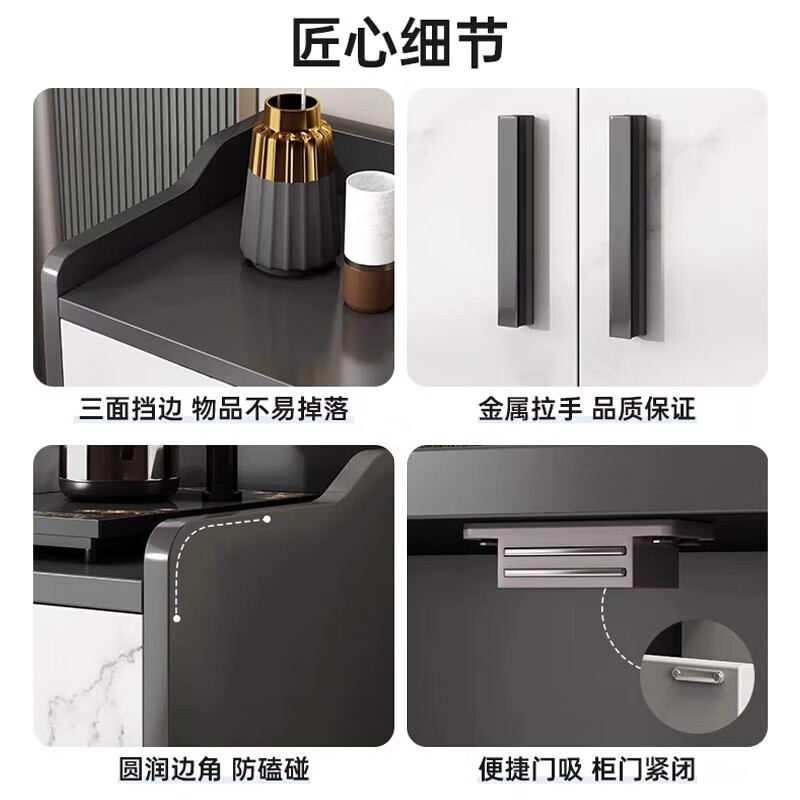 匠心细节

三面挡边 物品不易掉落

金属拉手 品质保证

圆润边角 防磕碰

便捷门吸 柜门紧闭