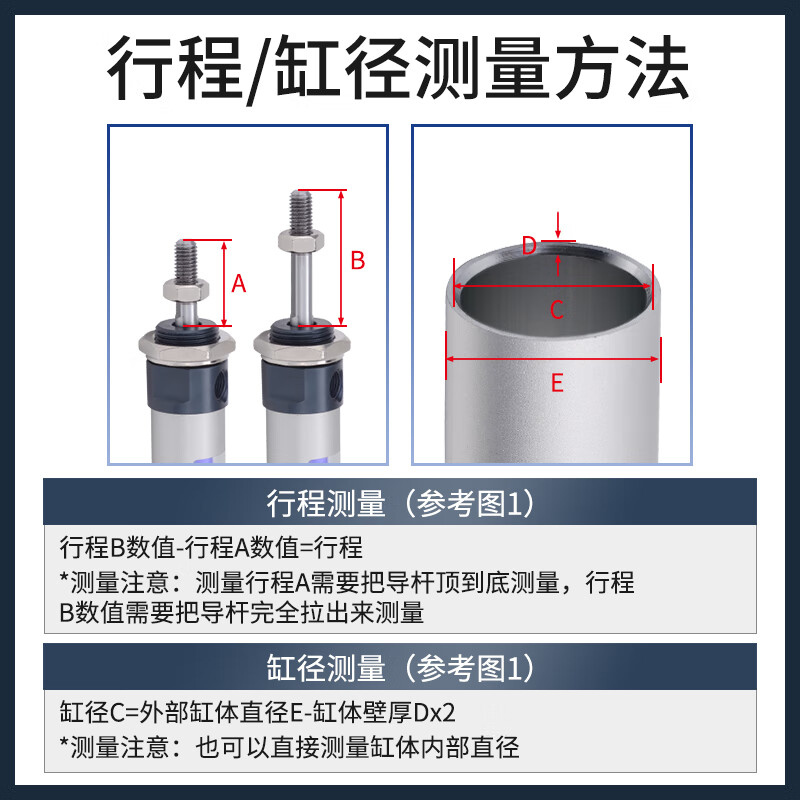 行程/缸径测量方法

A

B

D

C

E

行程测量（参考图1）

行程B数值-行程A数值=行程

*测量注意：测量行程A需要把导杆顶到底测量，行程B数值需要把导杆完全拉出来测量

缸径测量（参考图1）

缸径C=外部缸体直径E-缸体壁厚Dx2

*测量注意：也可以直接测量缸体内部直径