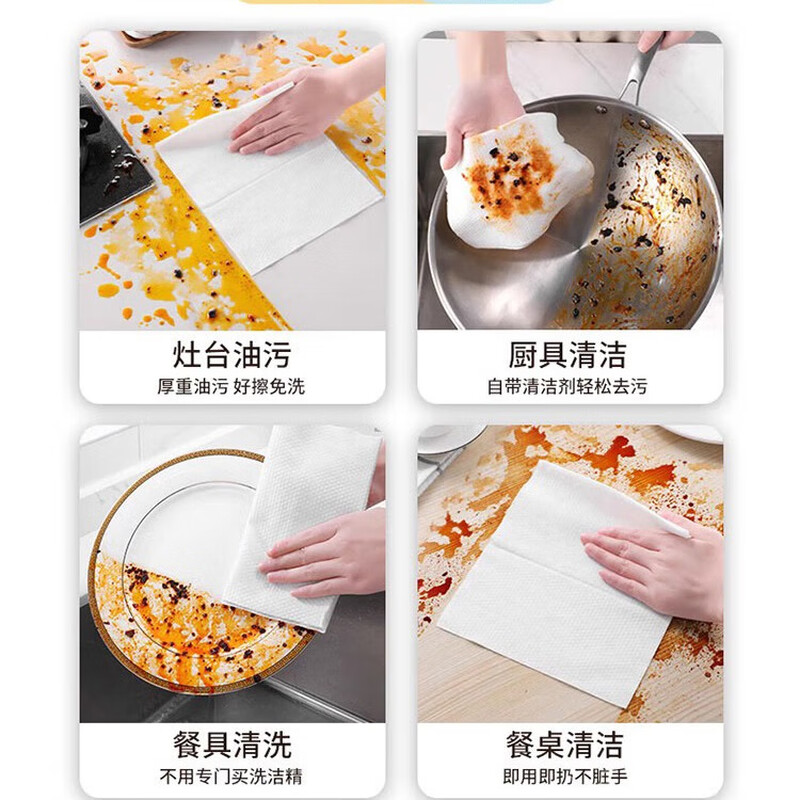 灶台油污
厚重油污 好擦免洗

厨具清洁
自带清洁剂轻松去污

餐具清洗
不用专门买洗洁精

餐桌清洁
即用即扔不脏手