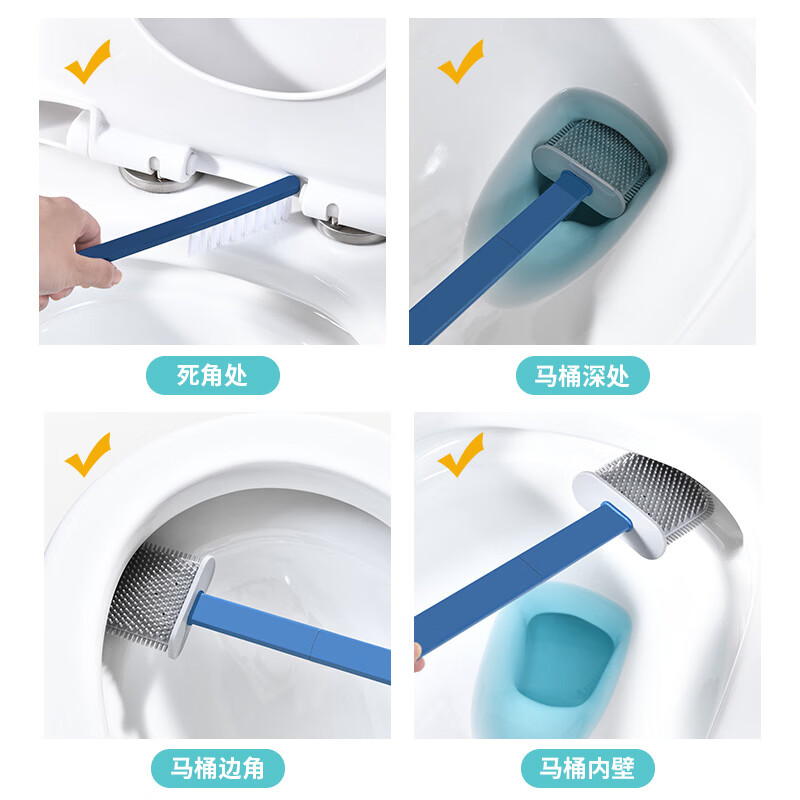 死角处

马桶深处

马桶边角

马桶内壁