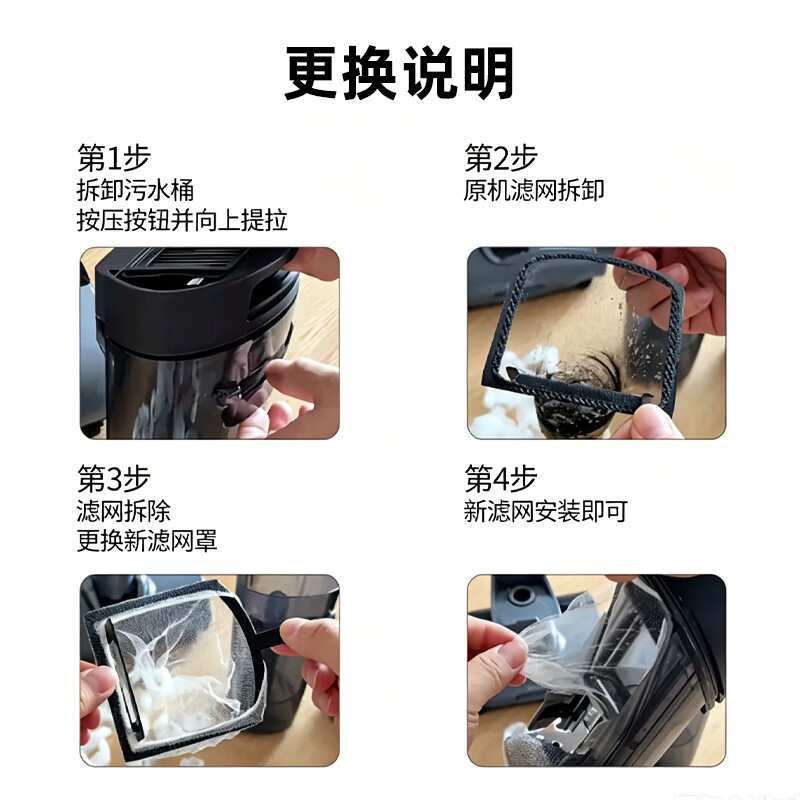 更换说明

第1步
拆卸污水桶
按压按钮并向上提拉

第2步
原机滤网拆卸

第3步
滤网拆除
更换新滤网罩

第4步
新滤网安装即可