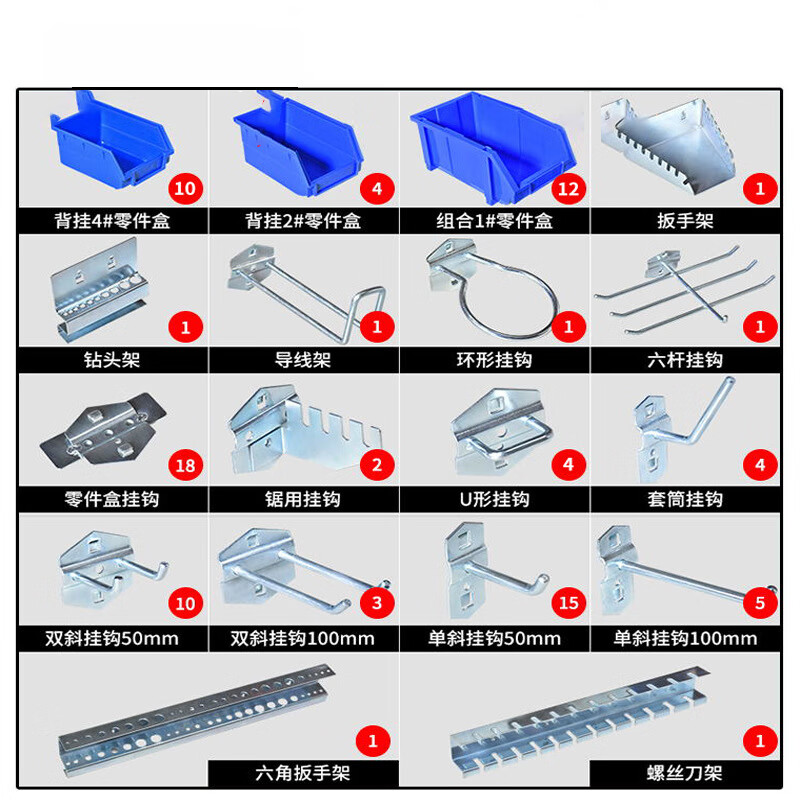 10
背挂4#零件盒

4
背挂2#零件盒

12
组合1#零件盒

1
扳手架

1
钻头架

1
导线架

1
环形挂钩

1
六杆挂钩

18
零件盒挂钩

2
锯用挂钩

4
U形挂钩

4
套筒挂钩

10
双斜挂钩50mm

3
双斜挂钩100mm

15
单斜挂钩50mm

5
单斜挂钩100mm

1
六角扳手架

1
螺丝刀架