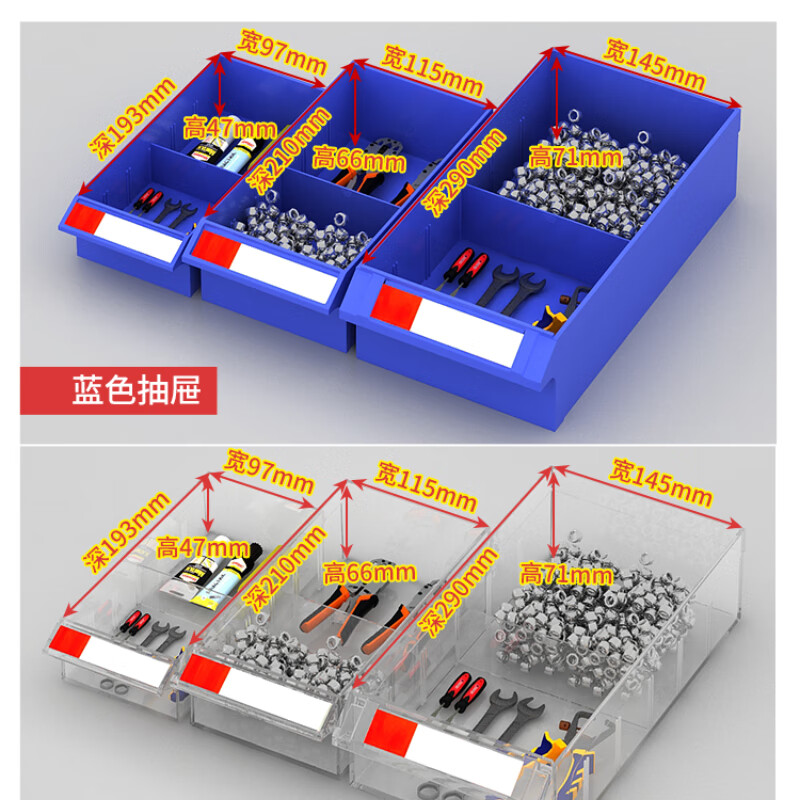 宽97mm
宽115mm
宽145mm
深193mm
高47mm
深210mm
高66mm
深290mm
高71mm
蓝色抽屉

宽97mm
宽115mm
宽145mm
深193mm
高47mm
深210mm
高66mm
深290mm
高71mm