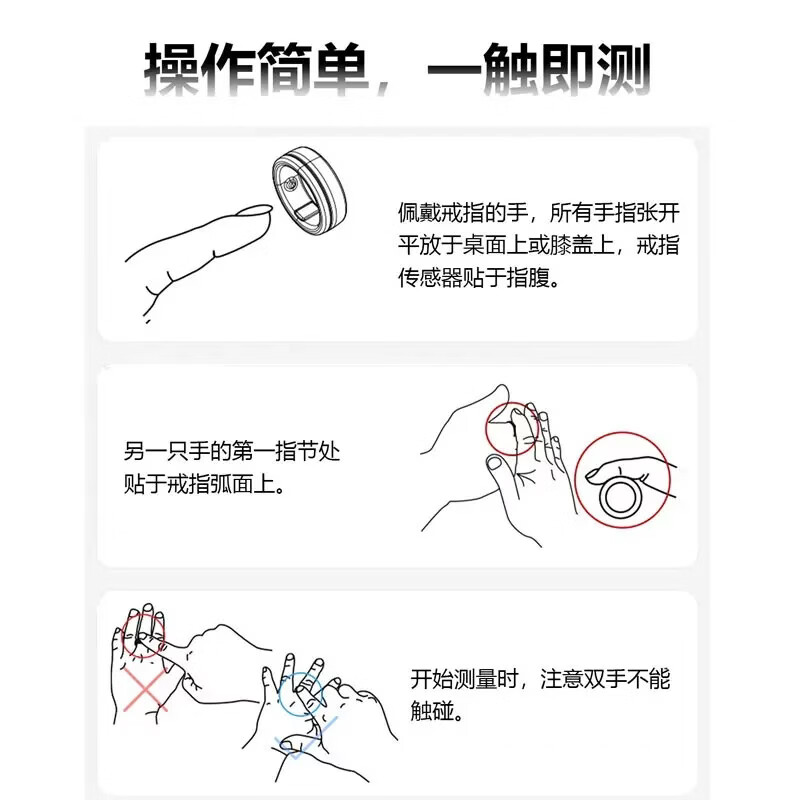 操作简单，一触即测

佩戴戒指的手，所有手指张开平放于桌面上或膝盖上，戒指传感器贴于指腹。

另一只手的第一指节处贴于戒指弧面上。

开始测量时，注意双手不能触碰。