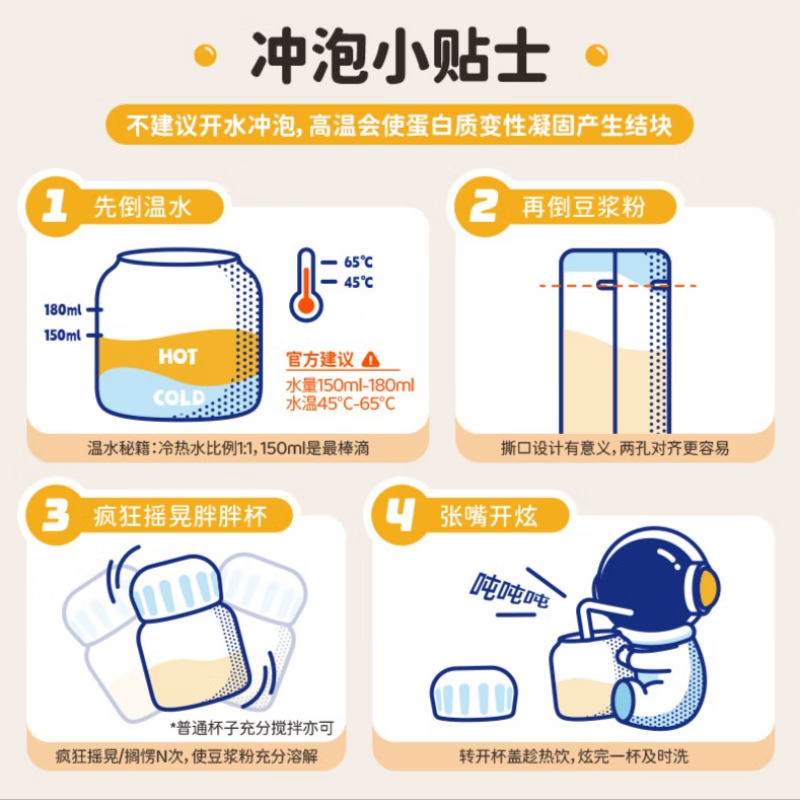 冲泡小贴士

不建议开水冲泡,高温会使蛋白质变性凝固产生结块

1 先倒温水

180ml
150ml
HOT
COLD

65℃
45℃

官方建议
水量150ml-180ml
水温45°C-65°C

温水秘籍:冷热水比例1:1,150ml是最棒滴

2 再倒豆浆粉

撕口设计有意义,两孔对齐更容易

3 疯狂摇晃胖胖杯

*普通杯子充分搅拌亦可

疯狂摇晃/搁愣N次,使豆浆粉充分溶解

4 张嘴开炫

吨吨吨

转开杯盖趁热饮,炫完一杯及时洗