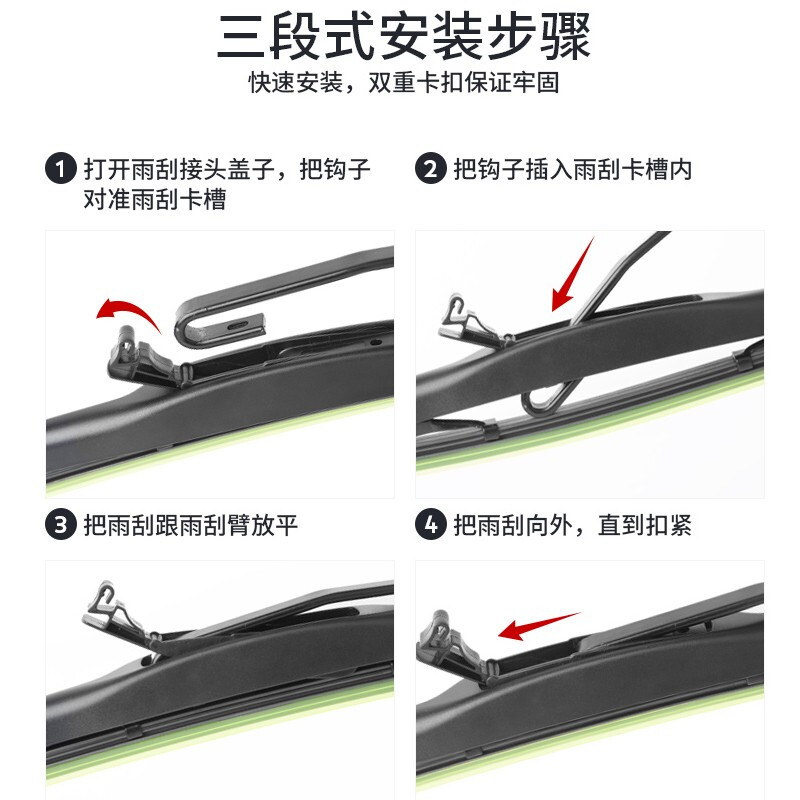 三段式安装步骤
快速安装，双重卡扣保证牢固

1 打开雨刮接头盖子，把钩子对准雨刮卡槽

2 把钩子插入雨刮卡槽内

3 把雨刮跟雨刮臂放平

4 把雨刮向外，直到扣紧