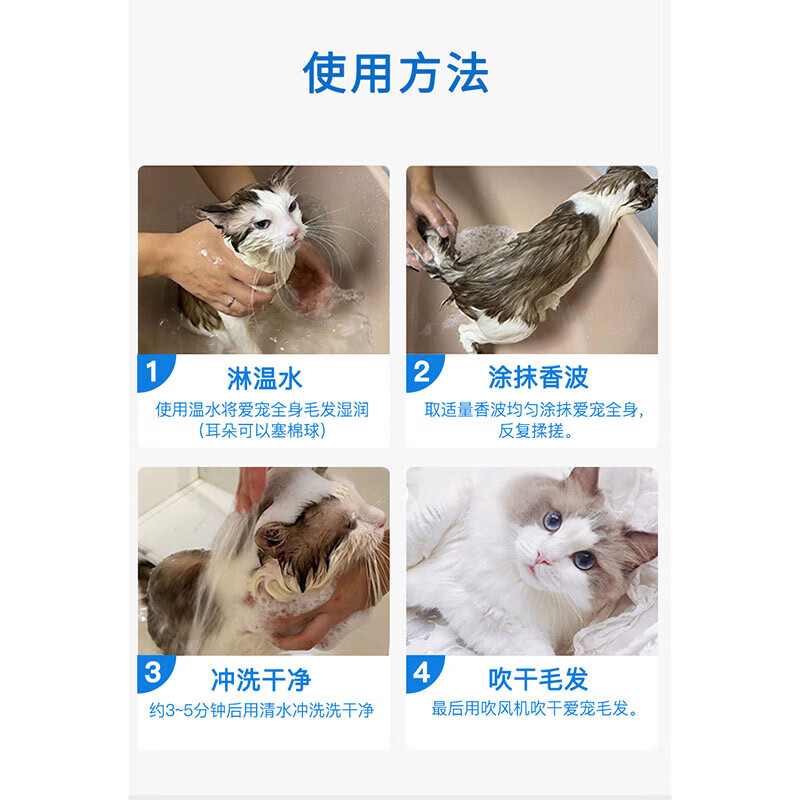 使用方法

1 淋温水
使用温水将爱宠全身毛发湿润（耳朵可以塞棉球）

2 涂抹香波
取适量香波均匀涂抹爱宠全身，反复揉搓。

3 冲洗干净
约3~5分钟后用清水冲洗洗干净

4 吹干毛发
最后用吹风机吹干爱宠毛发。