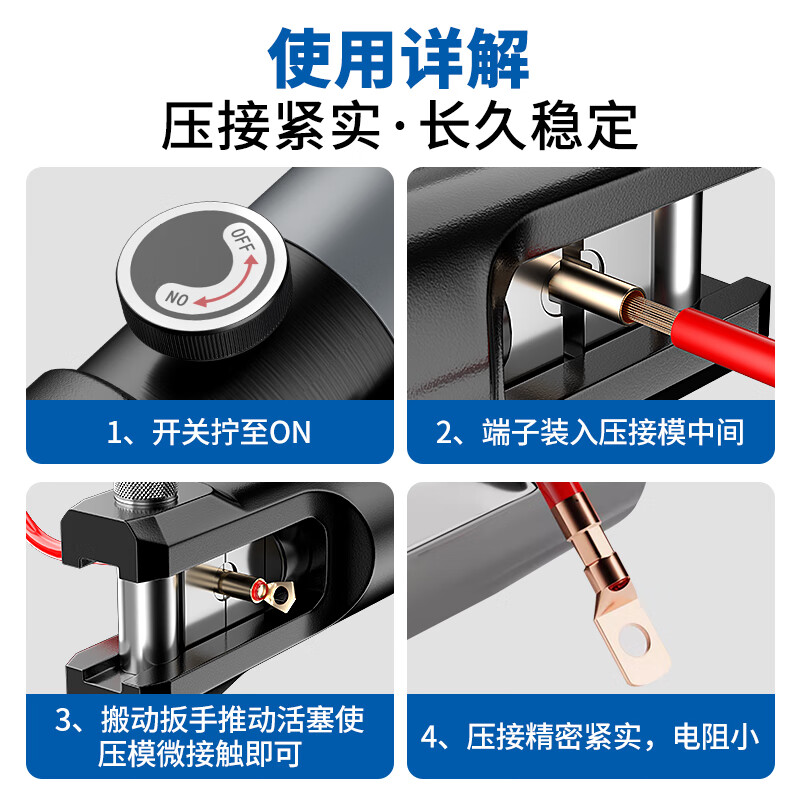 使用详解
压接紧实·长久稳定

OFF
NO

1、开关拧至ON

2、端子装入压接模中间

3、搬动扳手推动活塞使压模微接触即可

4、压接精密紧实，电阻小