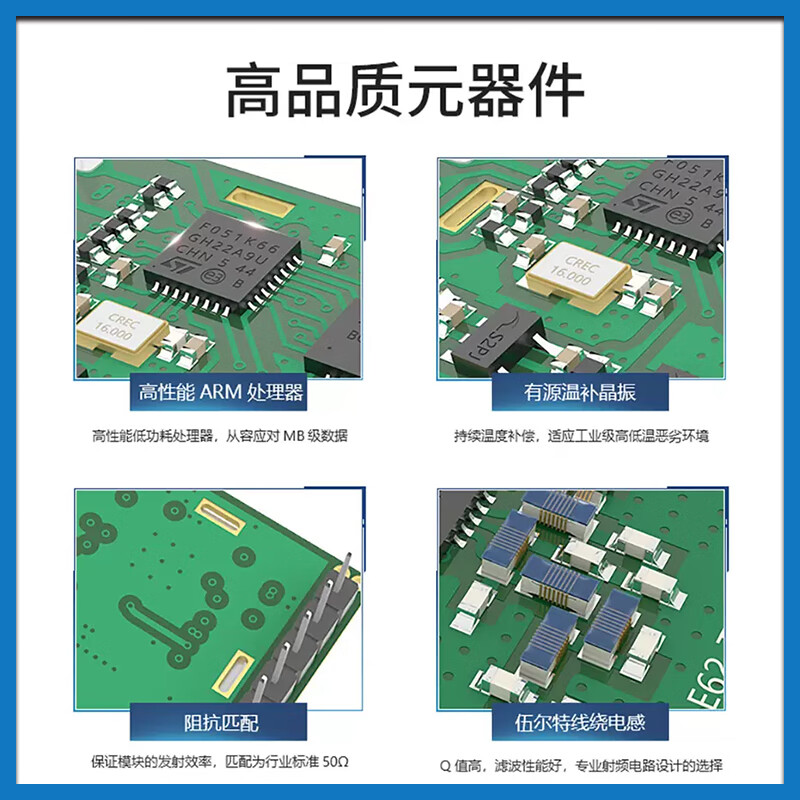 高品质元器件

F051K66
GH22A9U
CHN 5 44
B

CREC
16.000

高性能 ARM 处理器

高性能低功耗处理器，从容应对 MB 级数据

F051K
GH22A9
CHN 5 44
B

CREC
16.000

S2PJ

有源温补晶振

持续温度补偿，适应工业级高低温恶劣环境

阻抗匹配

保证模块的发射效率，匹配为行业标准 50Ω

E62

伍尔特线绕电感

Q 值高，滤波性能好，专业射频电路设计的选择