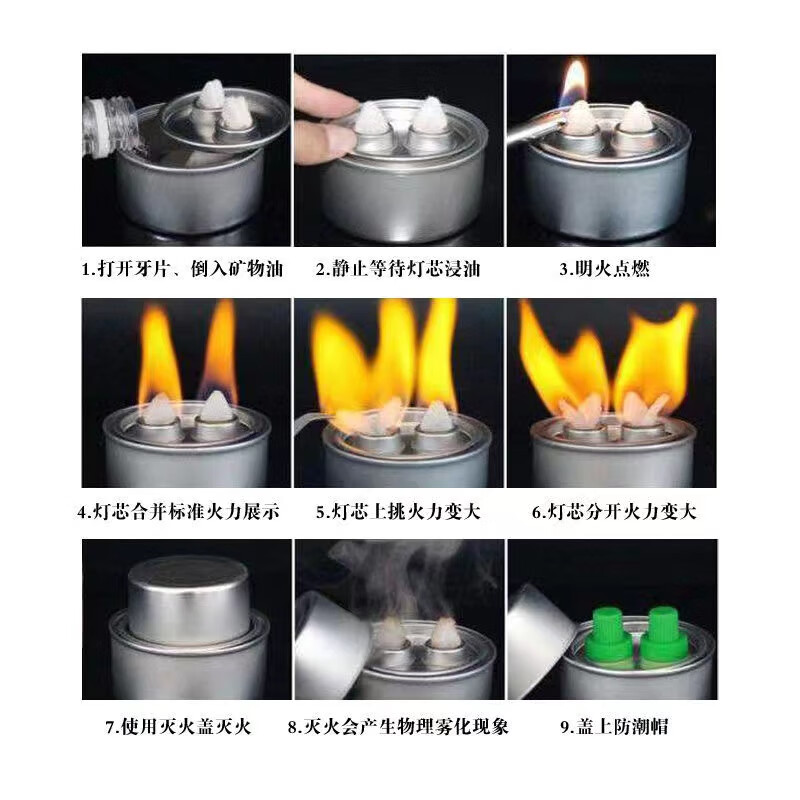 1.打开牙片、倒入矿物油

2.静止等待灯芯浸油

3.明火点燃

4.灯芯合并标准火力展示

5.灯芯上挑火力变大

6.灯芯分开火力变大

7.使用灭火盖灭火

8.灭火会产生物理雾化现象

9.盖上防潮帽