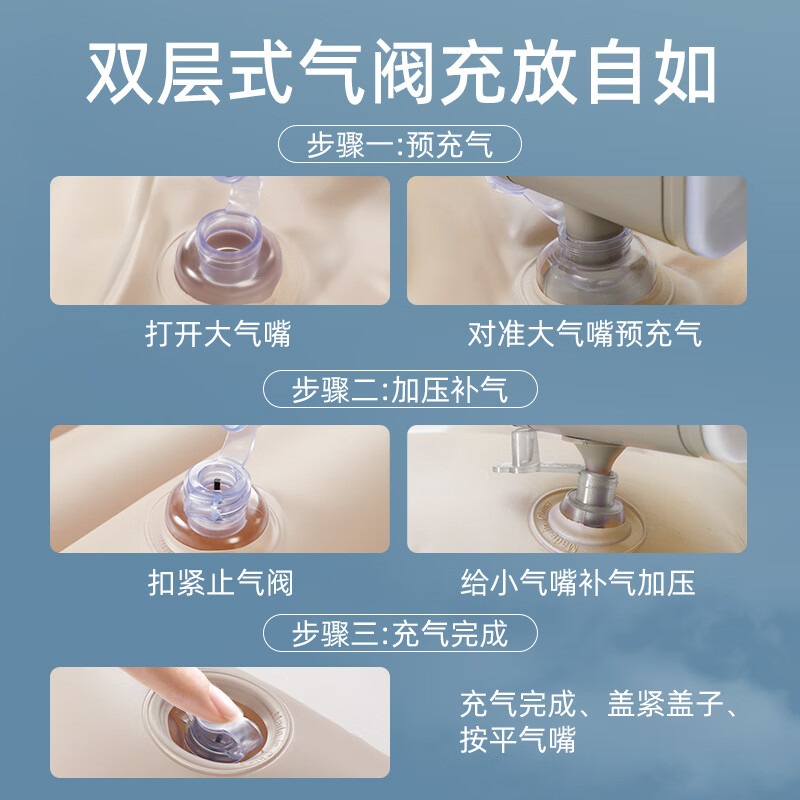 双层式气阀充放自如

步骤一:预充气

打开大气嘴

对准大气嘴预充气

步骤二:加压补气

扣紧止气阀

给小气嘴补气加压

步骤三:充气完成

充气完成、盖紧盖子、按平气嘴