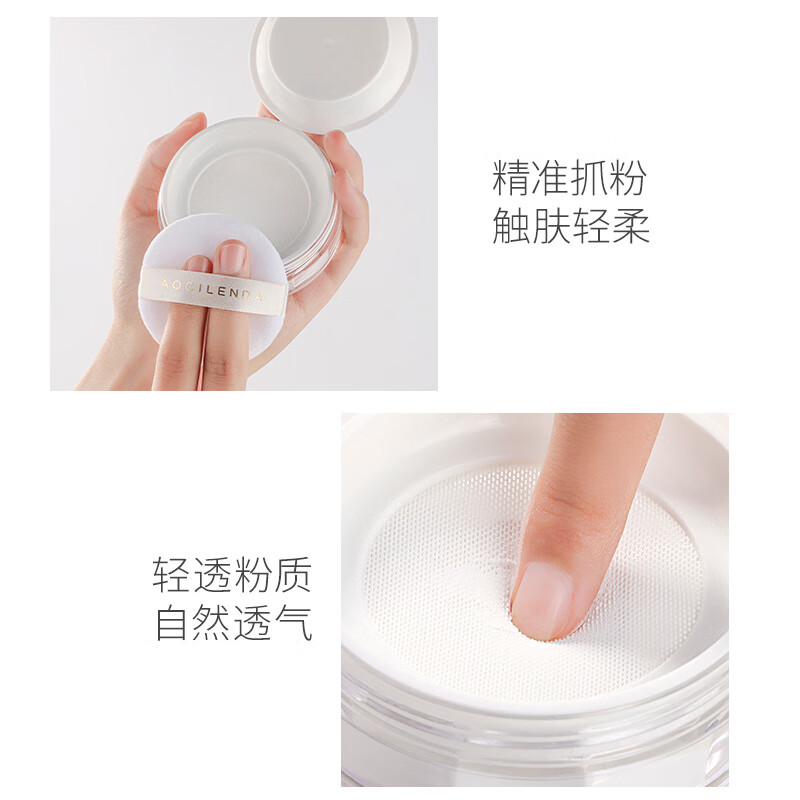 AOCILENDA

精准抓粉
触肤轻柔

轻透粉质
自然透气