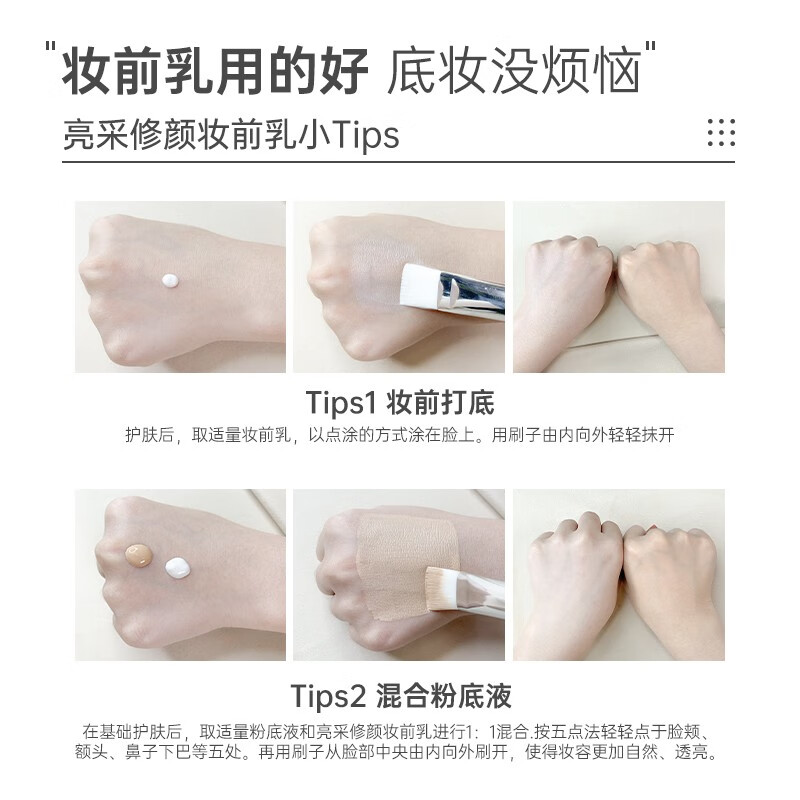 "妆前乳用的好 底妆没烦恼"

亮采修颜妆前乳小Tips

Tips1 妆前打底

护肤后，取适量妆前乳，以点涂的方式涂在脸上。用刷子由内向外轻轻抹开

Tips2 混合粉底液

在基础护肤后，取适量粉底液和亮采修颜妆前乳进行1：1混合.按五点法轻轻点于脸颊、额头、鼻子下巴等五处。再用刷子从脸部中央由内向外刷开，使得妆容更加自然、透亮。