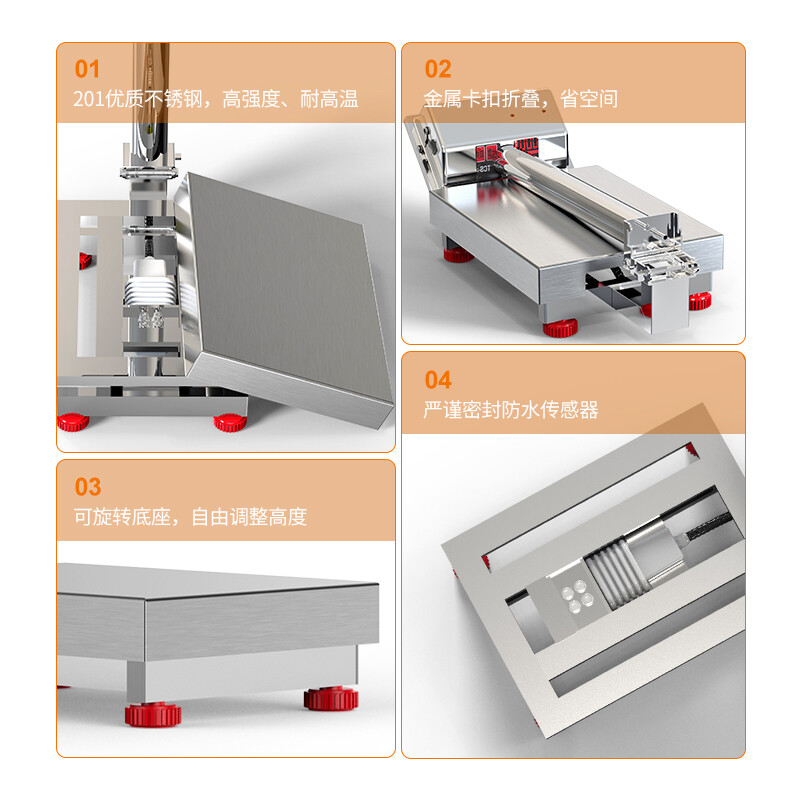 01
201优质不锈钢，高强度、耐高温

02
金属卡扣折叠，省空间

03
可旋转底座，自由调整高度

04
严谨密封防水传感器