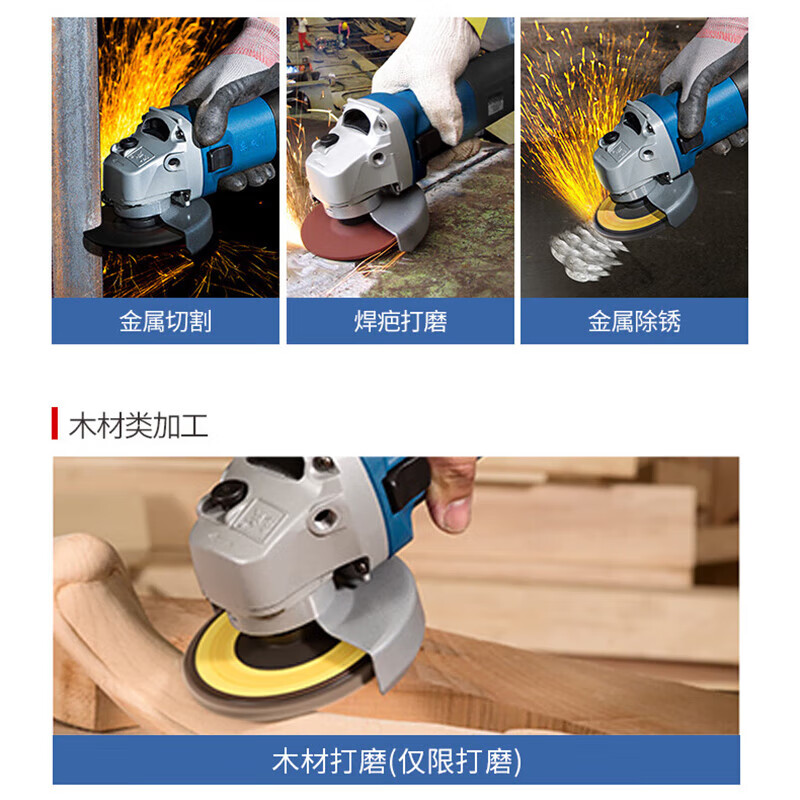 金属切割

焊疤打磨

金属除锈

木材类加工

木材打磨(仅限打磨)