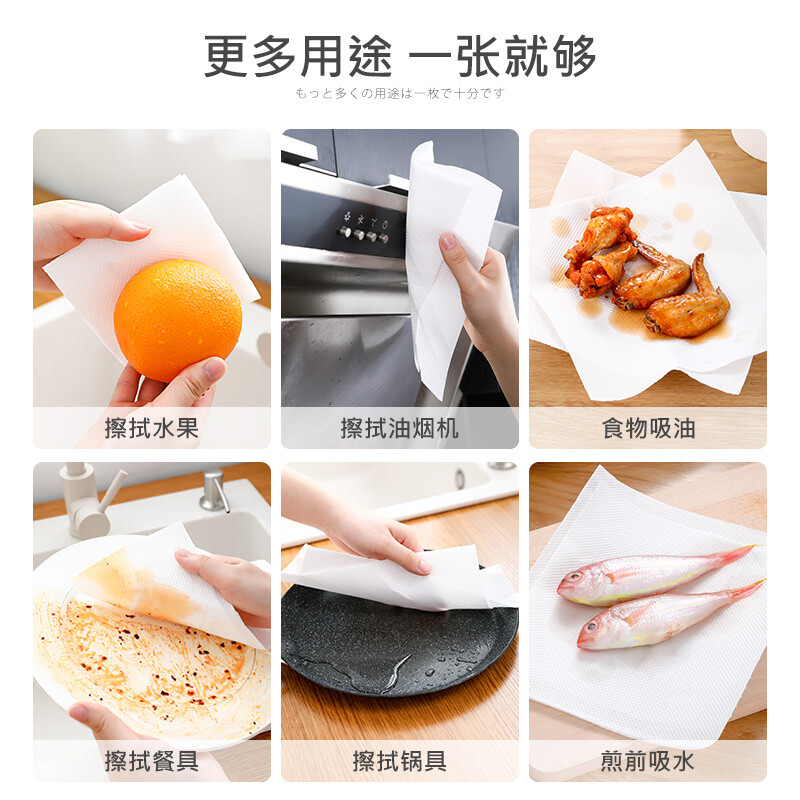 更多用途 一张就够

もっと多くの用途は一枚で十分です

擦拭水果

擦拭油烟机

食物吸油

擦拭餐具

擦拭锅具

煎前吸水