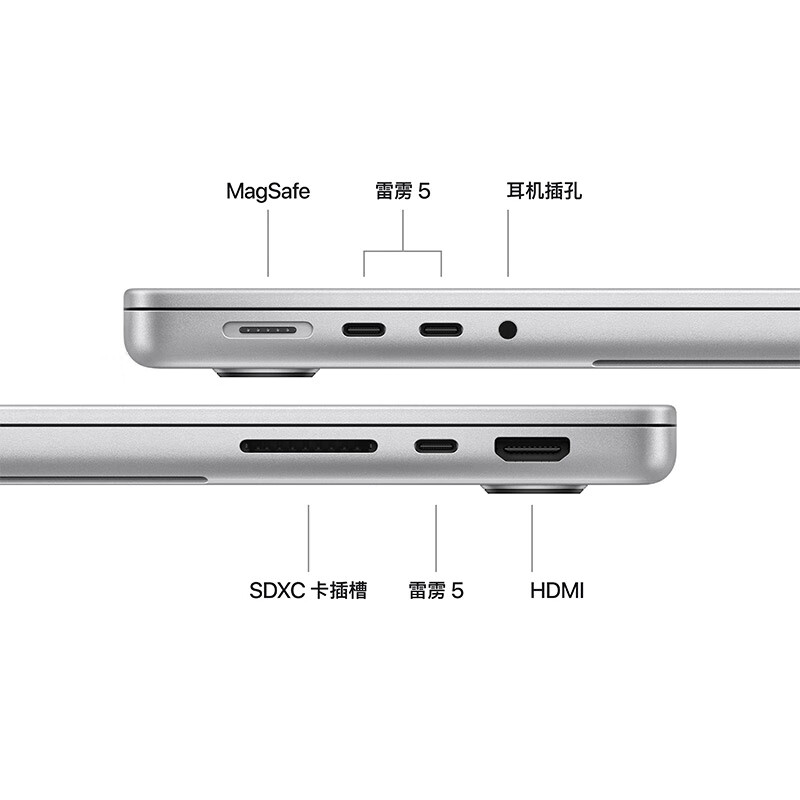 MagSafe
雷雳 5
耳机插孔

SDXC 卡插槽
雷雳 5
HDMI