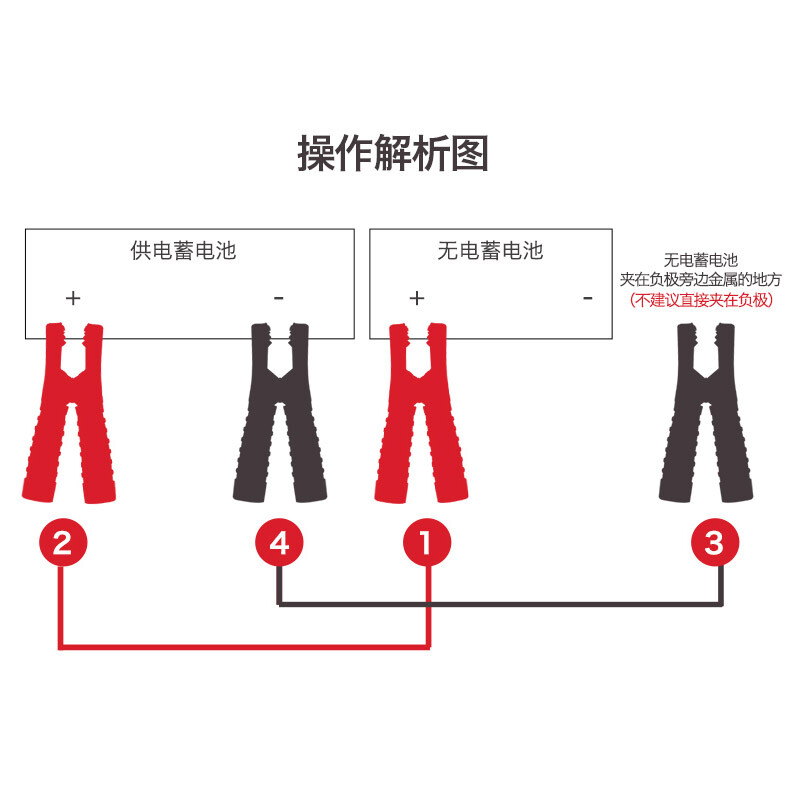 操作解析图

供电蓄电池
+ -

无电蓄电池
+ -

无电蓄电池
夹在负极旁边金属的地方
(不建议直接夹在负极)

2 4 1 3