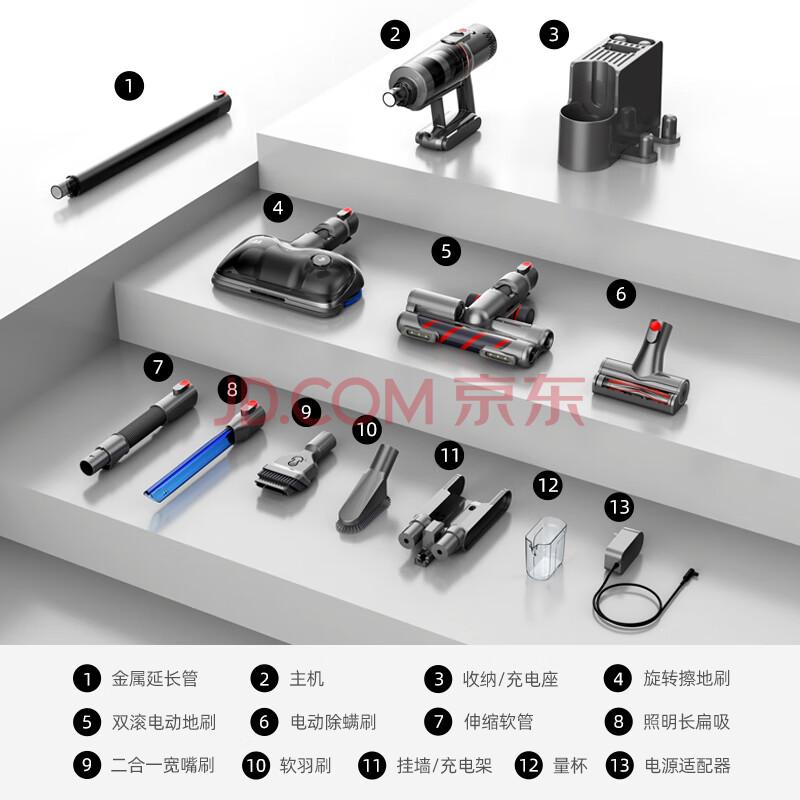 1
2
3
4
5
6
7
8
9
10
11
12
13
JD.COM 京东

1 金属延长管
2 主机
3 收纳/充电座
4 旋转擦地刷
5 双滚电动地刷
6 电动除螨刷
7 伸缩软管
8 照明长扁吸
9 二合一宽嘴刷
10 软羽刷
11 挂墙/充电架
12 量杯
13 电源适配器