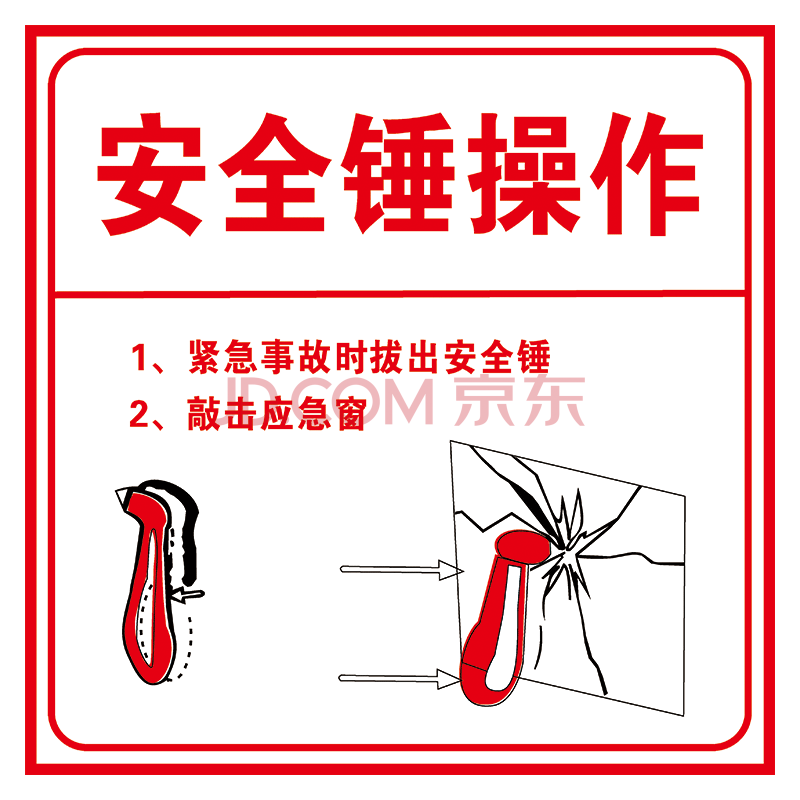 安全锤操作

1、紧急事故时拔出安全锤

2、敲击应急窗

JD.COM 京东