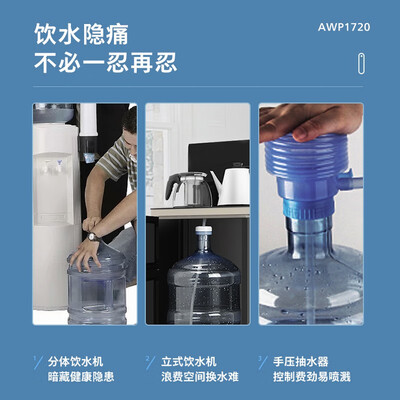 饮水隐痛
不必一忍再忍

AWP1720

1 分体饮水机
暗藏健康隐患

2 立式饮水机
浪费空间换水难

3 手压抽水器
控制费劲易喷溅