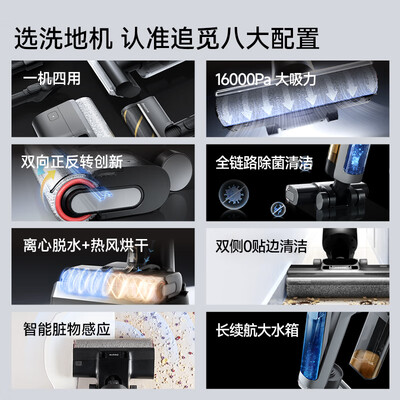 选洗地机 认准追觅八大配置

一机四用

16000Pa 大吸力

双向正反转创新

全链路除菌清洁

离心脱水+热风烘干

双侧0贴边清洁

智能脏物感应

长续航大水箱