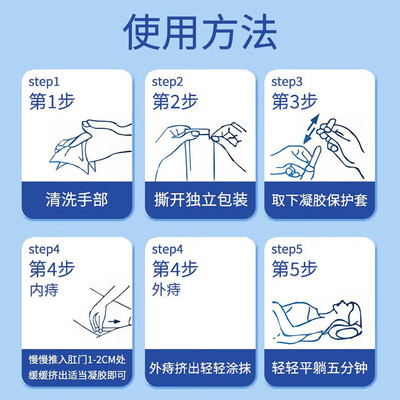 使用方法

step1
第1步
清洗手部

step2
第2步
撕开独立包装

step3
第3步
取下凝胶保护套

step4
第4步
内痔
慢慢推入肛门1-2CM处
缓缓挤出适当凝胶即可

step4
第4步
外痔
外痔挤出轻轻涂抹

step5
第5步
轻轻平躺五分钟