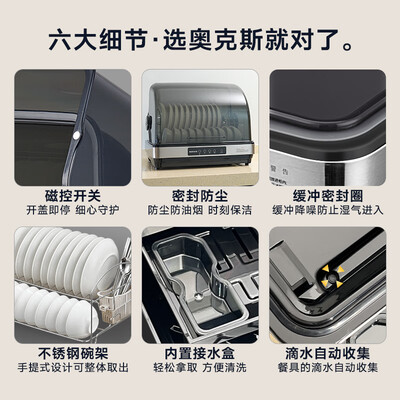 六大细节·选奥克斯就对了。

磁控开关
开盖即停 细心守护

密封防尘
防尘防油烟 时刻保洁

缓冲密封圈
缓冲降噪防止湿气进入

不锈钢碗架
手提式设计可整体取出

内置接水盒
轻松拿取 方便清洗

滴水自动收集
餐具的滴水自动收集