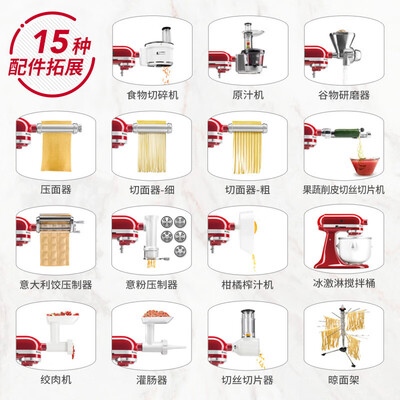 15种
配件拓展

食物切碎机

原汁机

谷物研磨器

压面器

切面器-细

切面器-粗

果蔬削皮切丝切片机

意大利饺压制器

意粉压制器

柑橘榨汁机

冰激淋搅拌桶

绞肉机

灌肠器

切丝切片器

晾面架