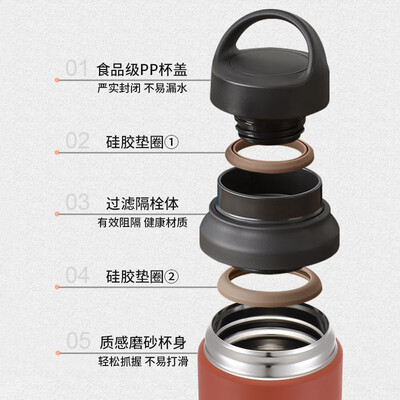 01 食品级PP杯盖
严实封闭 不易漏水

02 硅胶垫圈①

03 过滤隔栓体
有效阻隔 健康材质

04 硅胶垫圈②

05 质感磨砂杯身
轻松抓握 不易打滑