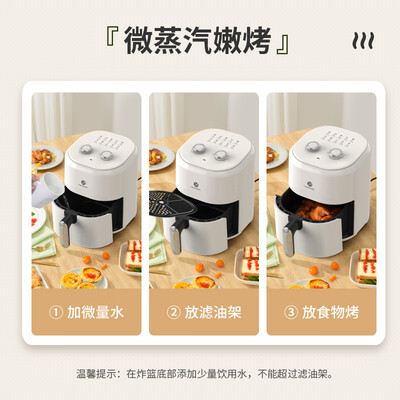 『微蒸汽嫩烤』

① 加微量水

② 放滤油架

③ 放食物烤

温馨提示：在炸篮底部添加少量饮用水，不能超过滤油架。