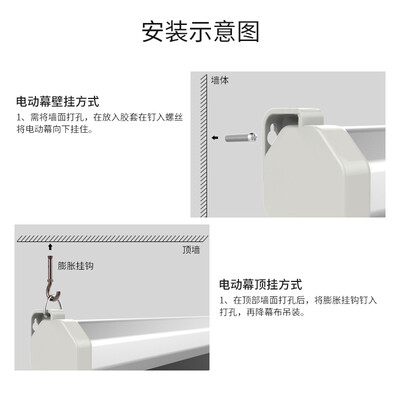 安装示意图

电动幕壁挂方式

1、需将墙面打孔，在放入胶套在钉入螺丝将电动幕向下挂住。

墙体

顶墙

膨胀挂钩

电动幕顶挂方式

1、在顶部墙面打孔后，将膨胀挂钩钉入打孔，再降幕布吊装。