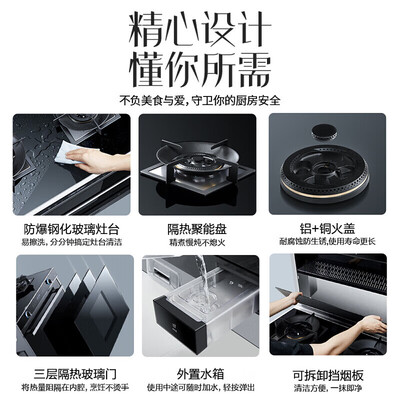 精心设计
懂你所需

不负美食与爱，守卫你的厨房安全

防爆钢化玻璃灶台
易擦洗，分分钟搞定灶台清洁

隔热聚能盘
精煮慢炖不熄火

铝+铜火盖
耐腐蚀防生锈，使用寿命更长

三层隔热玻璃门
将热量阻隔在内腔，烹饪不烫手

外置水箱
使用中途可随时加水，轻按弹出

可拆卸挡烟板
清洁方便，一抹即净